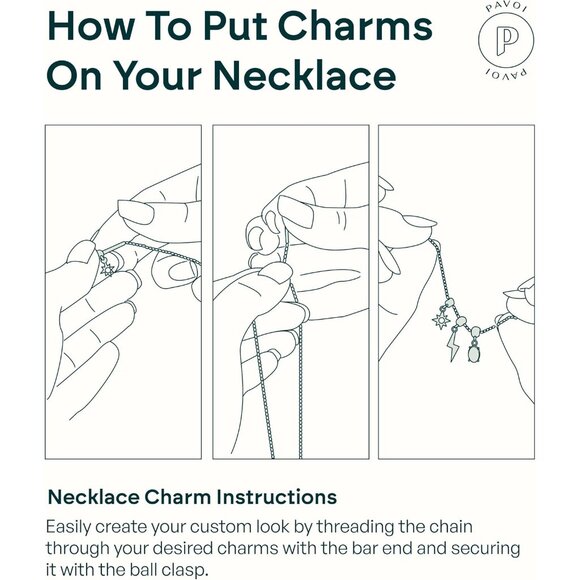 How To Put Charms On Your Necklace

PAVOI
P
PAVOI

Necklace Charm Instructions

Easily create your custom look by threading the chain through your desired charms with the bar end and securing it with the ball clasp.